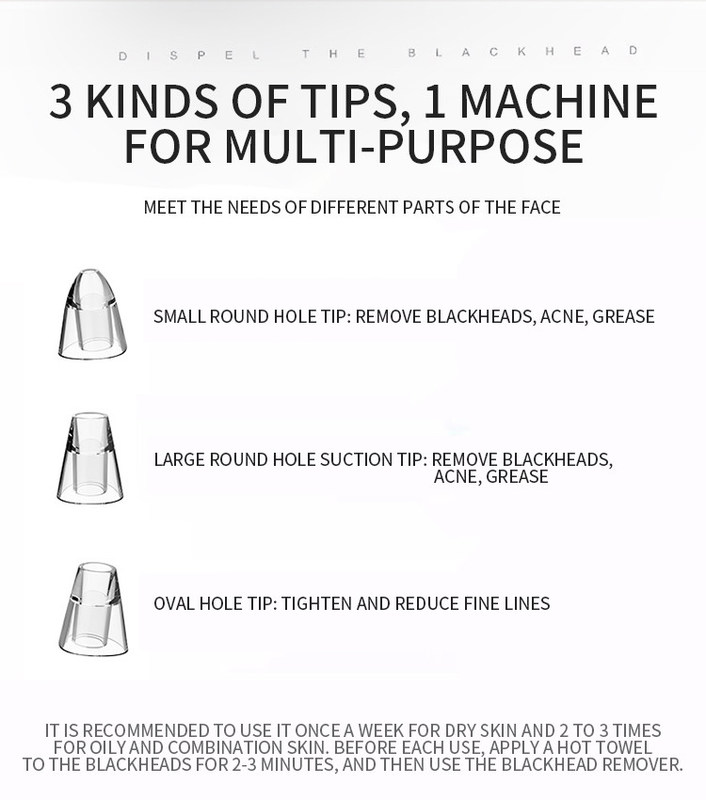 DISPEL THE BLACKHEAD

3 KINDS OF TIPS, 1 MACHINE FOR MULTI-PURPOSE

MEET THE NEEDS OF DIFFERENT PARTS OF THE FACE

SMALL ROUND HOLE TIP: REMOVE BLACKHEADS, ACNE, GREASE

LARGE ROUND HOLE SUCTION TIP: REMOVE BLACKHEADS, ACNE, GREASE

OVAL HOLE TIP: TIGHTEN AND REDUCE FINE LINES

IT IS RECOMMENDED TO USE IT ONCE A WEEK FOR DRY SKIN AND 2 TO 3 TIMES FOR OILY AND COMBINATION SKIN. BEFORE EACH USE, APPLY A HOT TOWEL TO THE BLACKHEADS FOR 2-3 MINUTES, AND THEN USE THE BLACKHEAD REMOVER.